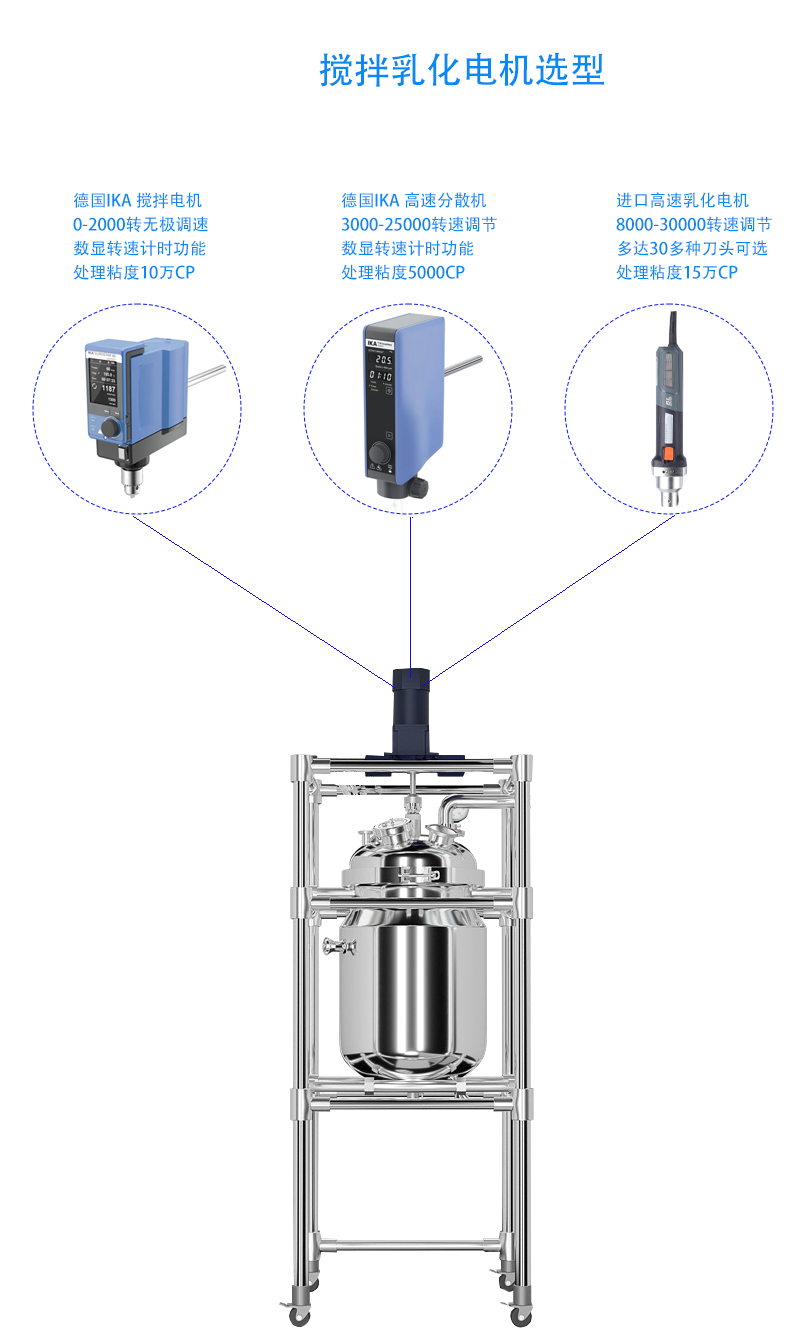 搅拌乳化电机选型

德国IKA 搅拌电机
0-2000转无极调速
数显转速计时功能
处理粘度10万CP

德国IKA 高速分散机
3000-25000转速调节
数显转速计时功能
处理粘度5000CP

进口高速乳化电机
8000-30000转速调节
多达30多种刀头可选
处理粘度15万CP

IKA

1187

IKA

205

0110